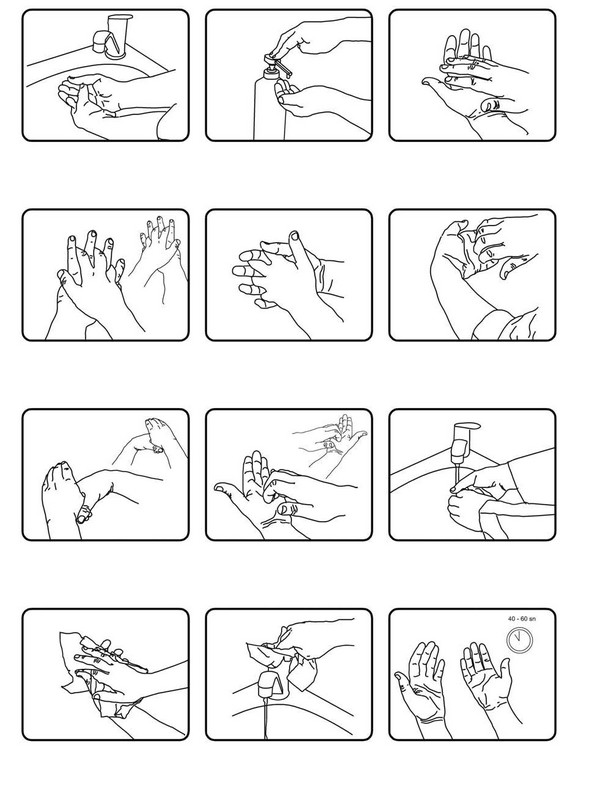 40 - 60 sn